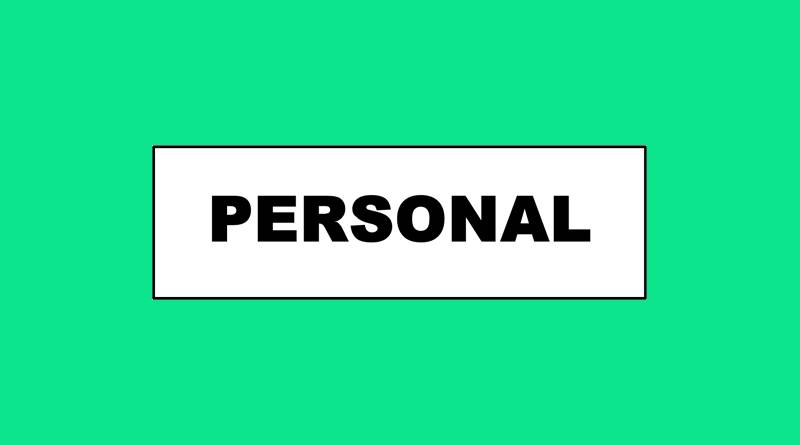 PERSONAL